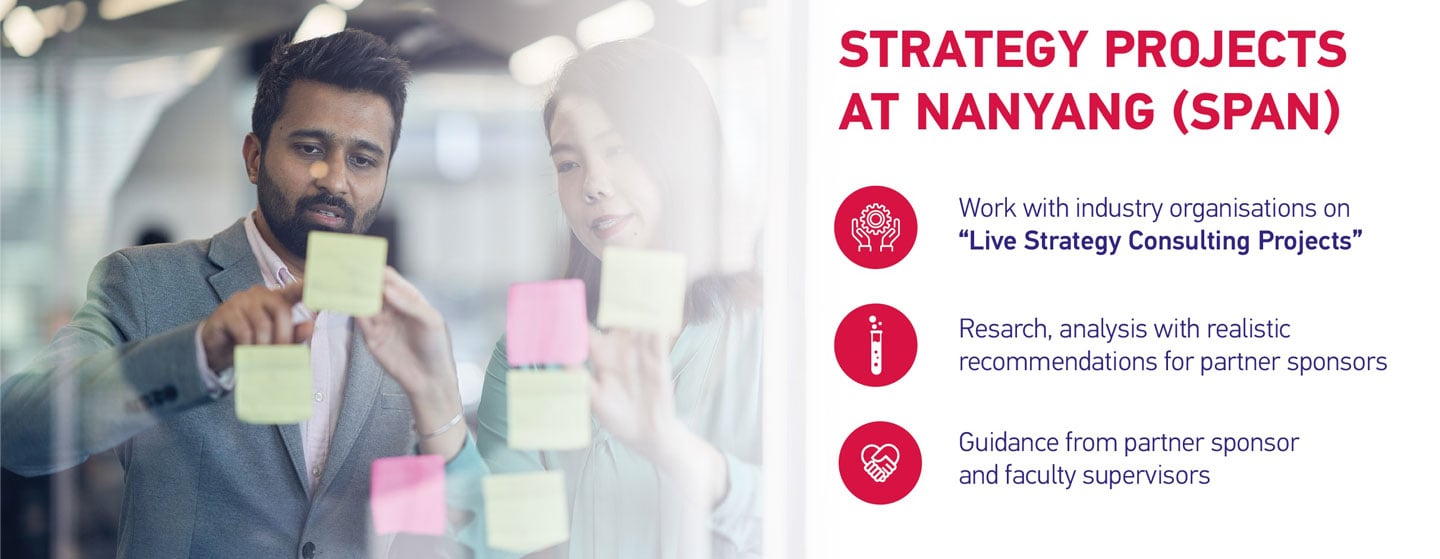 STRATEGY PROJECTS AT NANYANG (SPAN)

Work with industry organisations on "Live Strategy Consulting Projects"

Resarch, analysis with realistic recommendations for partner sponsors

Guidance from partner sponsor and faculty supervisors