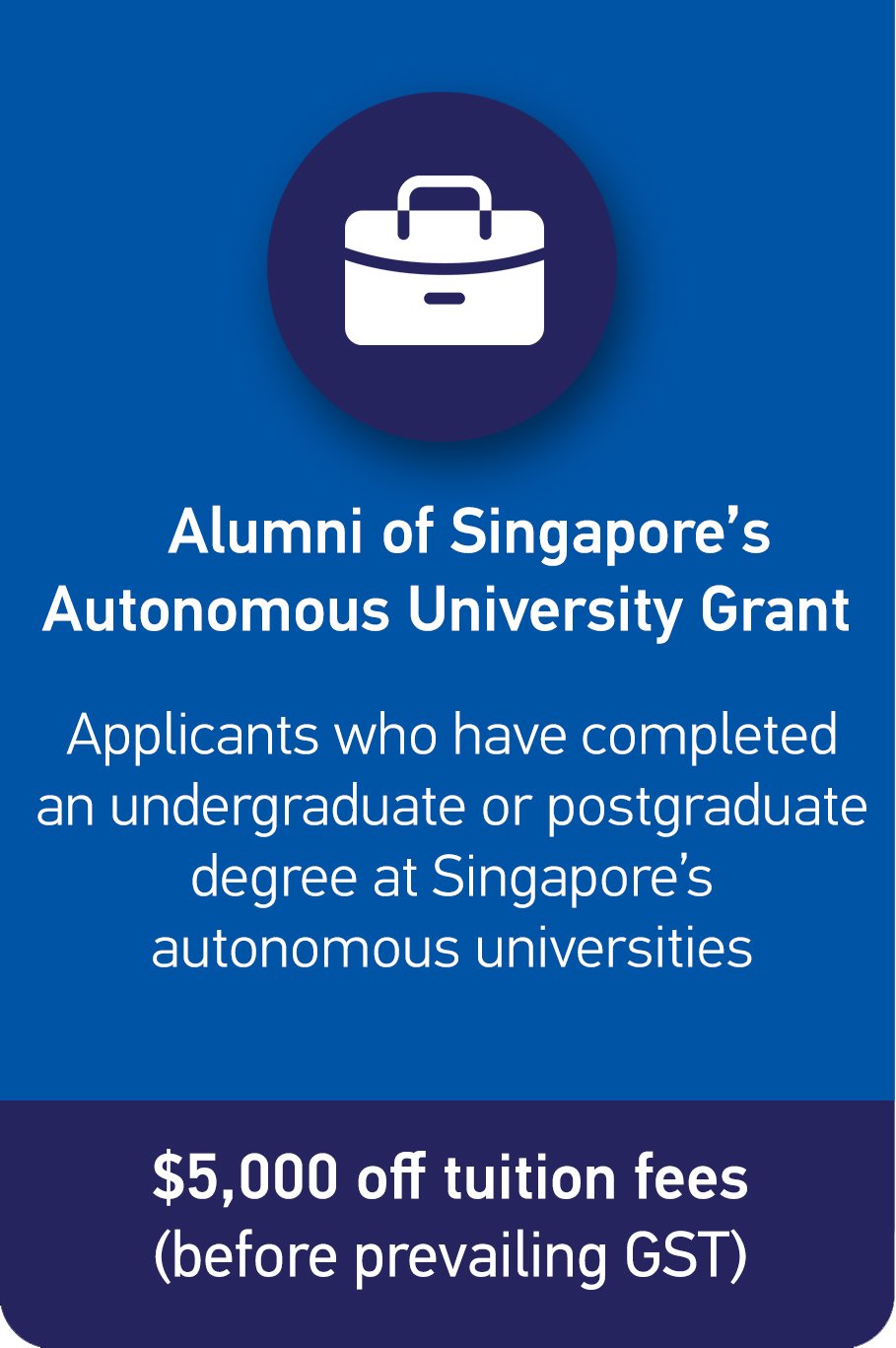 Alumni of Singapore’s Autonomous University Grant

Applicants who have completed an undergraduate or postgraduate degree at Singapore’s autonomous universities

\$5,000 off tuition fees (before prevailing GST)