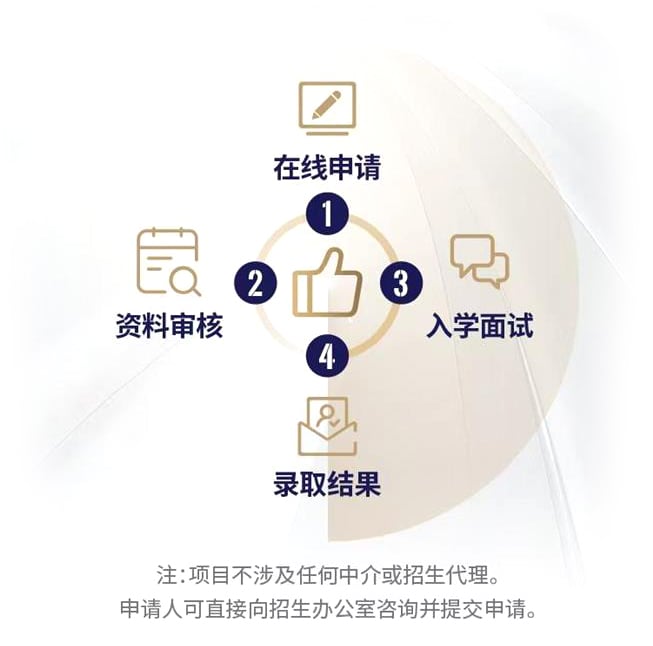 在线申请

1

2

资料审核

3

入学面试

4

录取结果

注：项目不涉及任何中介或招生代理。
申请人可直接向招生办公室咨询并提交申请。