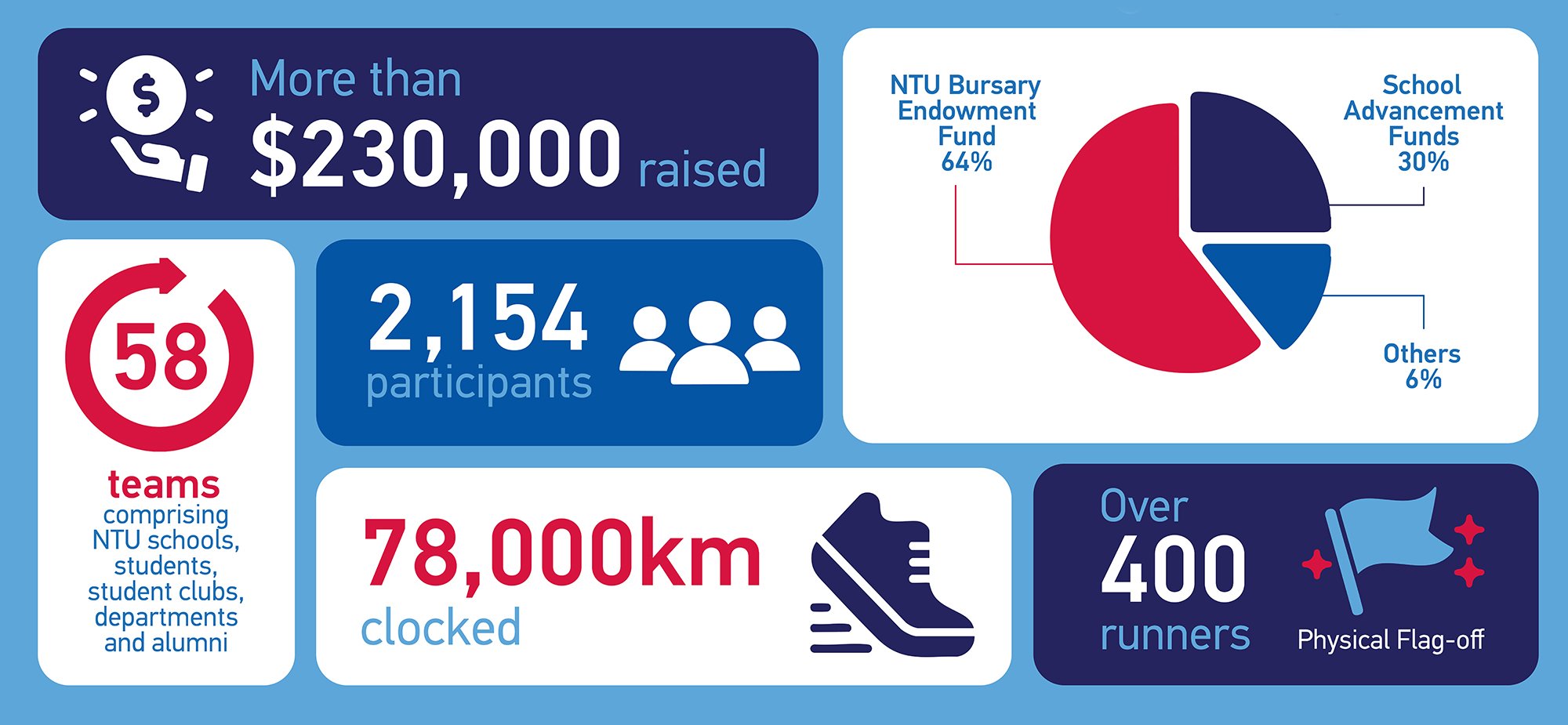 More than $230,000 raised

NTU Bursary Endowment Fund 64%

School Advancement Funds 30%

Others 6%

58

teams comprising NTU schools, students, student clubs, departments and alumni

2,154 participants

78,000km clocked

Over 400 runners

Physical Flag-off