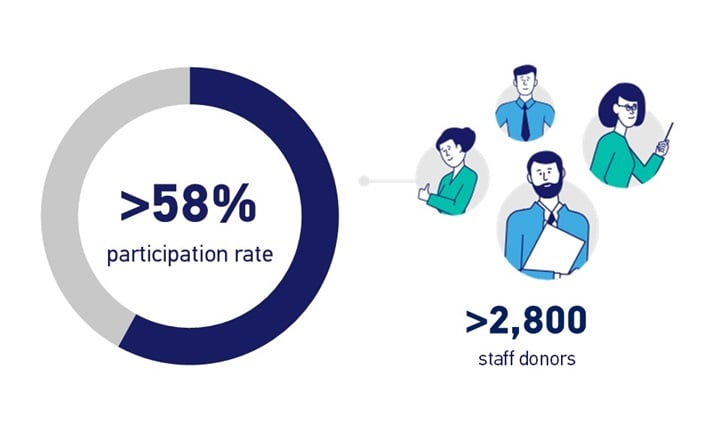 >58%
participation rate

>2,800
staff donors