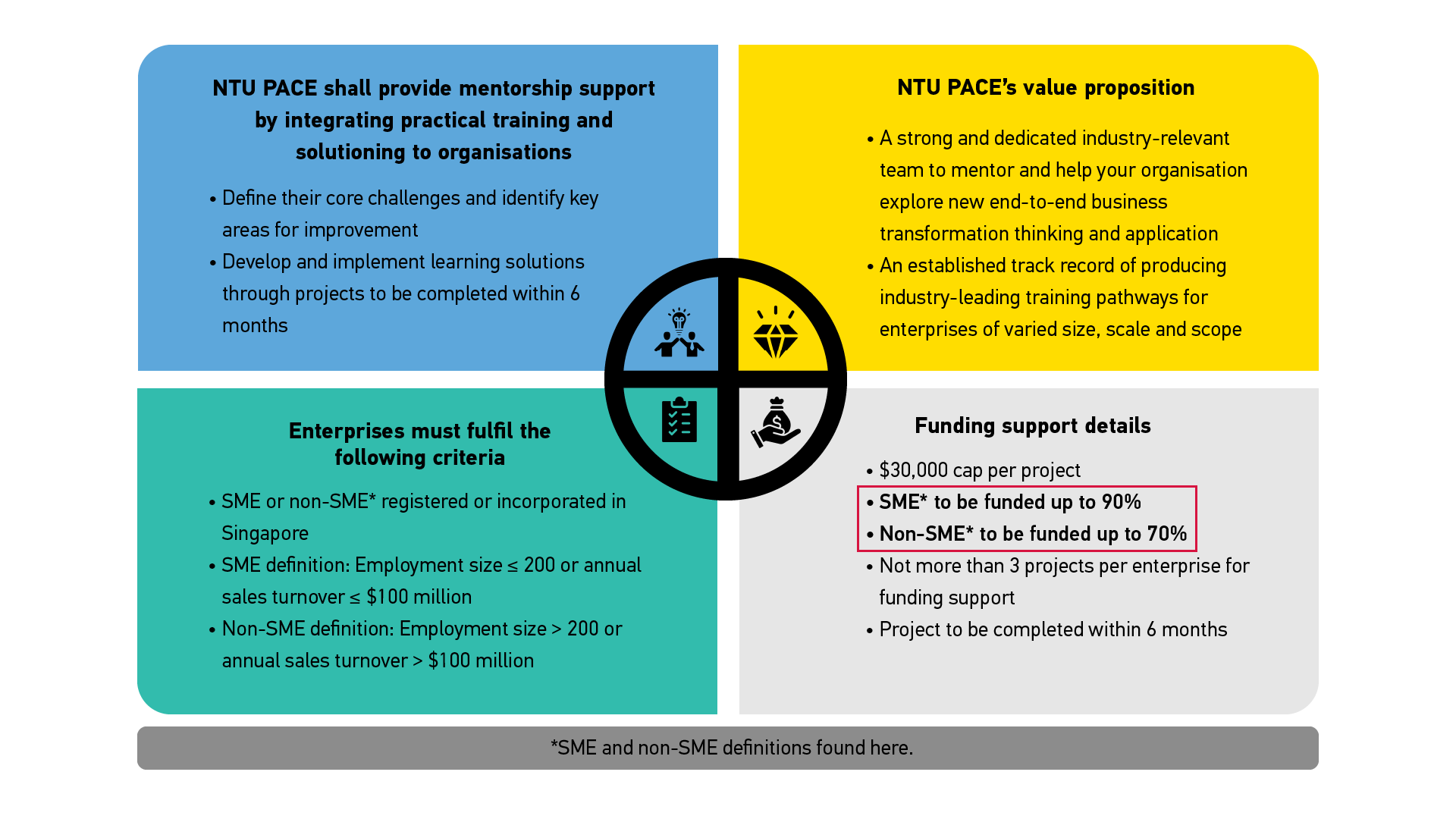 NTU PACE shall provide mentorship support by integrating practical training and solutioning to organisations

• Define their core challenges and identify key areas for improvement
• Develop and implement learning solutions through projects to be completed within 6 months

NTU PACE's value proposition

• A strong and dedicated industry-relevant team to mentor and help your organisation explore new end-to-end business transformation thinking and application
• An established track record of producing industry-leading training pathways for enterprises of varied size, scale and scope

Enterprises must fulfil the following criteria

• SME or non-SME* registered or incorporated in Singapore
• SME definition: Employment size ≤ 200 or annual sales turnover ≤ \$100 million
• Non-SME definition: Employment size > 200 or annual sales turnover > \$100 million

Funding support details

• \$30,000 cap per project
• SME* to be funded up to 90%
• Non-SME* to be funded up to 70%
• Not more than 3 projects per enterprise for funding support
• Project to be completed within 6 months

*SME and non-SME definitions found here.