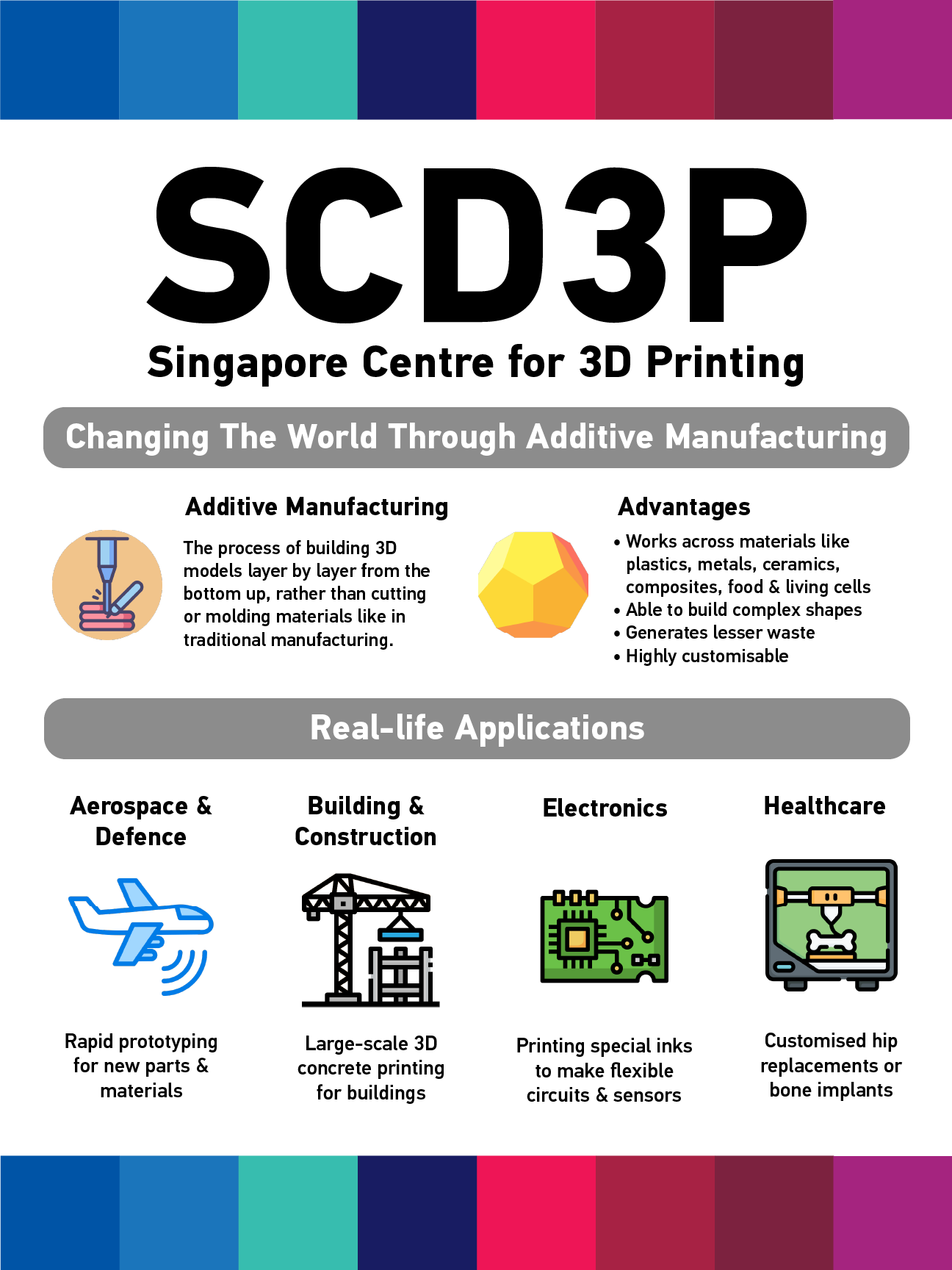 SCD3P

Singapore Centre for 3D Printing

Changing The World Through Additive Manufacturing

Additive Manufacturing

The process of building 3D models layer by layer from the bottom up, rather than cutting or molding materials like in traditional manufacturing.

Advantages

• Works across materials like plastics, metals, ceramics, composites, food & living cells
• Able to build complex shapes
• Generates lesser waste
• Highly customisable

Real-life Applications

Aerospace & Defence

Rapid prototyping for new parts & materials

Building & Construction

Large-scale 3D concrete printing for buildings

Electronics

Printing special inks to make flexible circuits & sensors

Healthcare

Customised hip replacements or bone implants