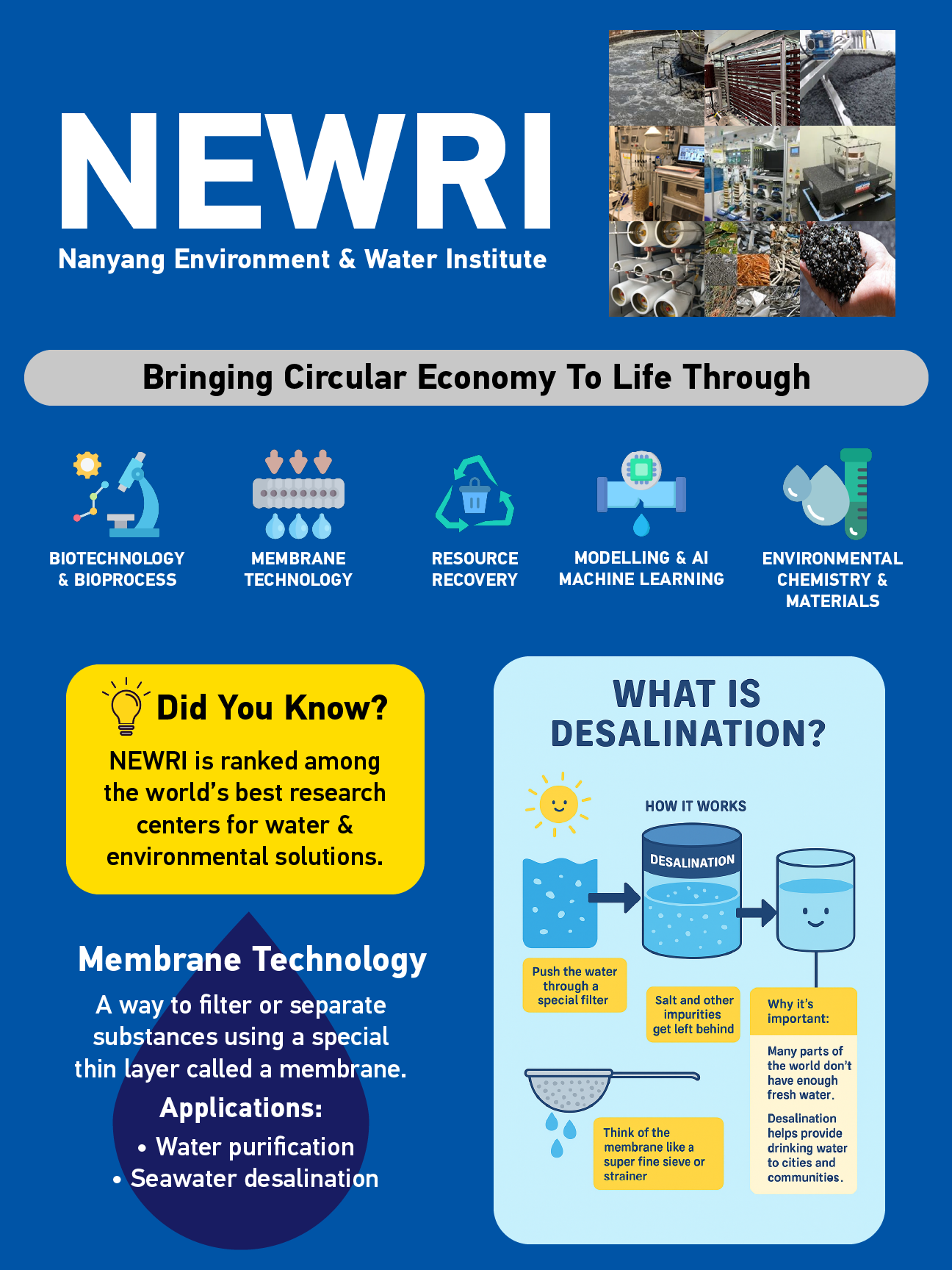 NEWRI

Nanyang Environment & Water Institute

Bringing Circular Economy To Life Through

BIOTECHNOLOGY & BIOPROCESS

MEMBRANE TECHNOLOGY

RESOURCE RECOVERY

MODELLING & AI MACHINE LEARNING

ENVIRONMENTAL CHEMISTRY & MATERIALS

Did You Know?

NEWRI is ranked among the world's best research centers for water & environmental solutions.

Membrane Technology

A way to filter or separate substances using a special thin layer called a membrane.

Applications:

• Water purification
• Seawater desalination

WHAT IS DESALINATION?

HOW IT WORKS

DESALINATION

Push the water through a special filter

Salt and other impurities get left behind

Why it's important:

Many parts of the world don't have enough fresh water.

Desalination helps provide drinking water to cities and communities.

Think of the membrane like a super fine sieve or strainer